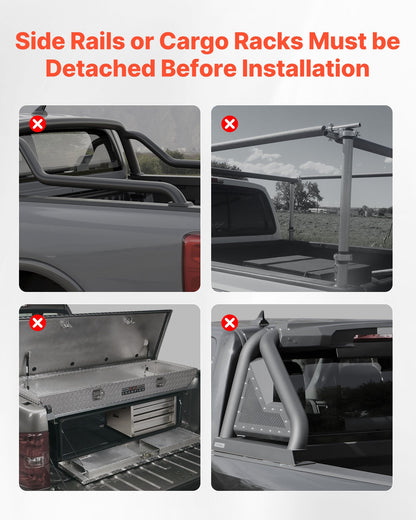 Side Rails or Cargo Racks Must be Detached Before Installation