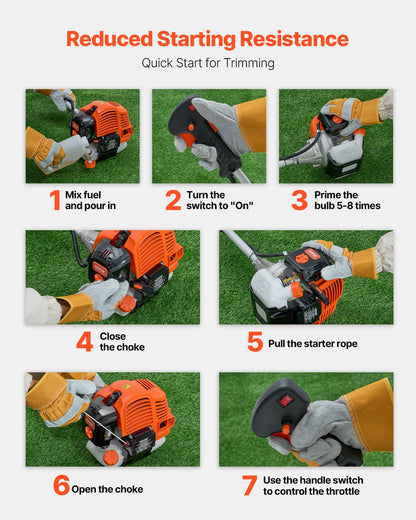 Reduced Starting Resistance

Quick Start for Trimming

1 Mix fuel and pour in

2 Turn the switch to "On"

3 Prime the bulb 5-8 times

4 Close the choke

5 Pull the starter rope

6 Open the choke

7 Use the handle switch to control the throttle