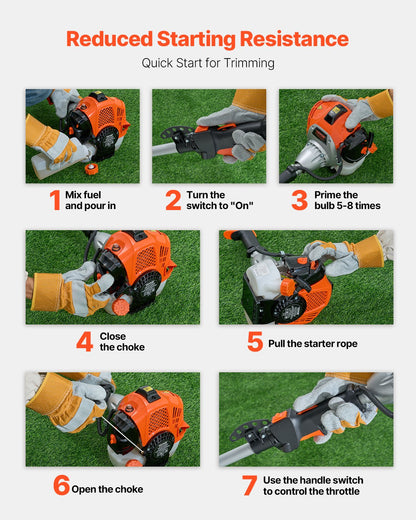 Reduced Starting Resistance

Quick Start for Trimming

1 Mix fuel and pour in

2 Turn the switch to "On"

3 Prime the bulb 5-8 times

4 Close the choke

5 Pull the starter rope

6 Open the choke

7 Use the handle switch to control the throttle