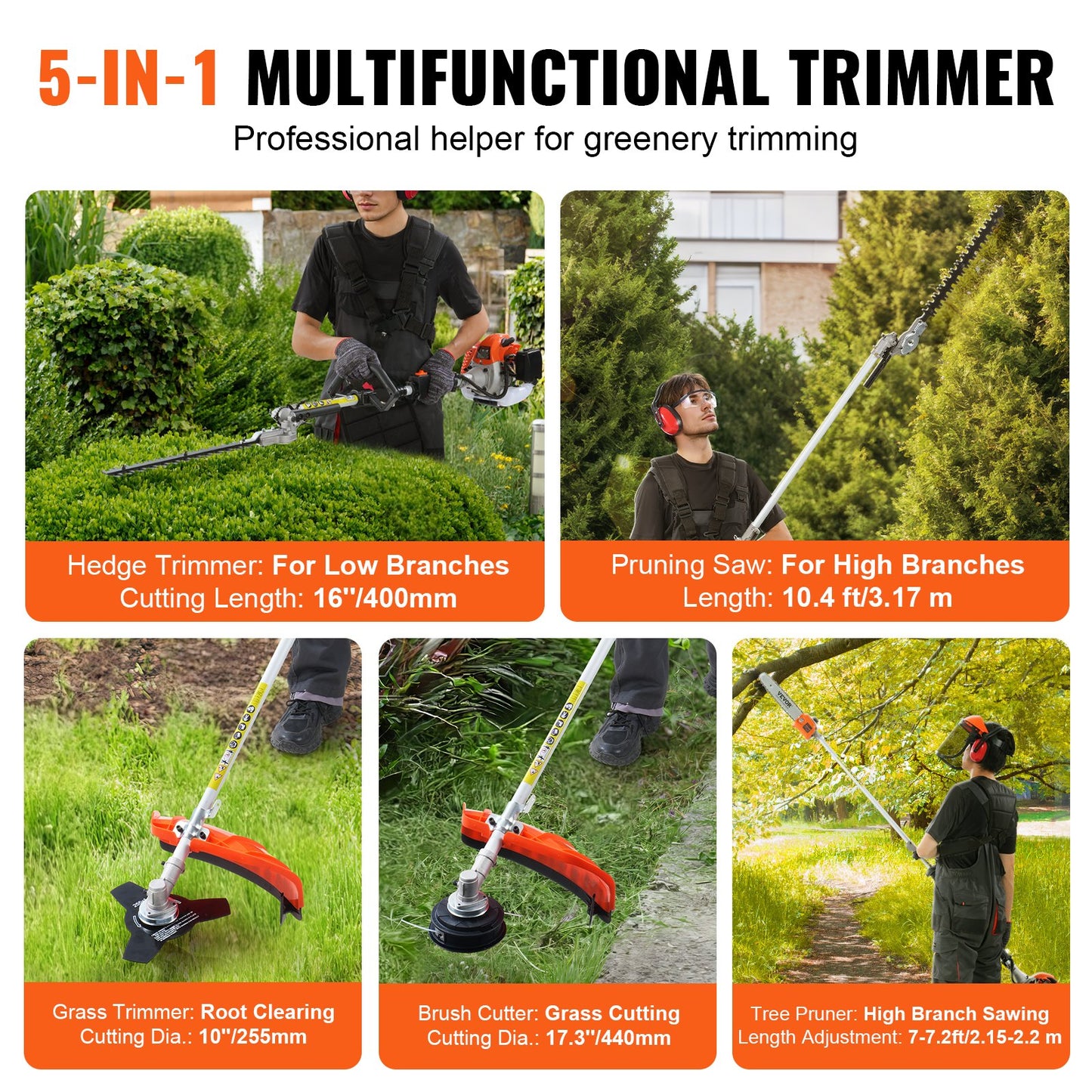 5-IN-1 MULTIFUNCTIONAL TRIMMER

Professional helper for greenery trimming

Hedge Trimmer: For Low Branches
Cutting Length: 16''/400mm

Pruning Saw: For High Branches
Length: 10.4 ft/3.17 m

Grass Trimmer: Root Clearing
Cutting Dia.: 10''/255mm

Brush Cutter: Grass Cutting
Cutting Dia.: 17.3''/440mm

VEVOR

Tree Pruner: High Branch Sawing
Length Adjustment: 7-7.2ft/2.15-2.2 m