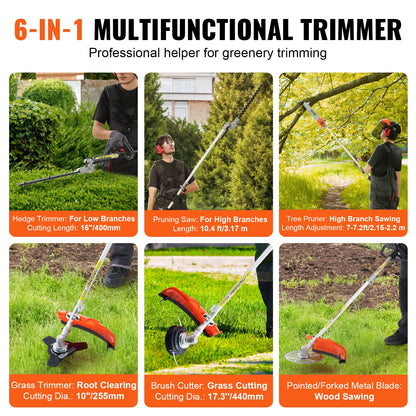 6-IN-1 MULTIFUNCTIONAL TRIMMER
Professional helper for greenery trimming

Hedge Trimmer: For Low Branches
Cutting Length: 16"/400mm

Pruning Saw: For High Branches
Length: 10.4 ft/3.17 m

Tree Pruner: High Branch Sawing
Length Adjustment: 7-7.2ft/2.15-2.2 m

Grass Trimmer: Root Clearing
Cutting Dia.: 10"/255mm

Brush Cutter: Grass Cutting
Cutting Dia.: 17.3"/440mm

Pointed/Forked Metal Blade:
Wood Sawing