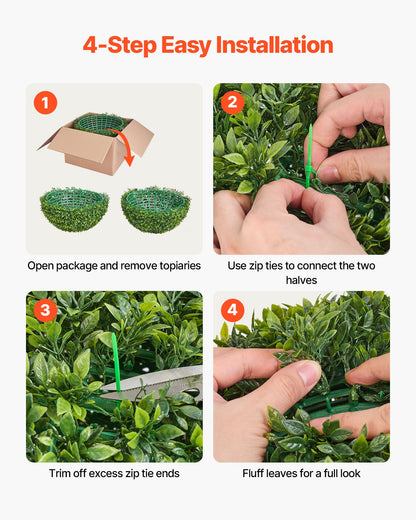 4-Step Easy Installation

1

Open package and remove topiaries

2

Use zip ties to connect the two halves

3

Trim off excess zip tie ends

4

Fluff leaves for a full look