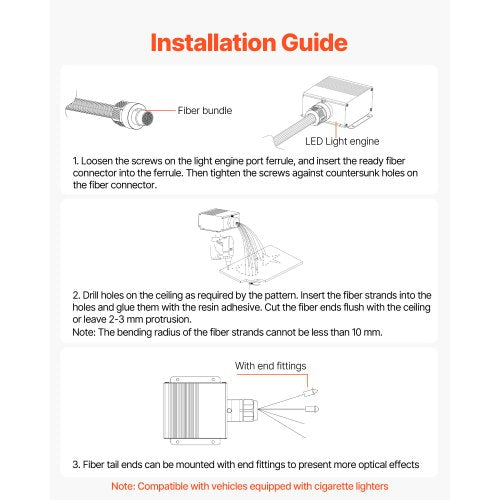 Installation Guide

Fiber bundle

LED Light engine

1. Loosen the screws on the light engine port ferrule, and insert the ready fiber connector into the ferrule. Then tighten the screws against countersunk holes on the fiber connector.

2. Drill holes on the ceiling as required by the pattern. Insert the fiber strands into the holes and glue them with the resin adhesive. Cut the fiber ends flush with the ceiling or leave 2-3 mm protrusion.
Note: The bending radius of the fiber strands cannot be less than 10 mm.

With end fittings

3. Fiber tail ends can be mounted with end fittings to present more optical effects

Note: Compatible with vehicles equipped with cigarette lighters