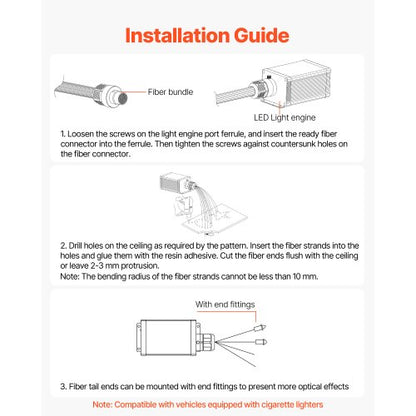 Installation Guide

Fiber bundle

LED Light engine

1. Loosen the screws on the light engine port ferrule, and insert the ready fiber connector into the ferrule. Then tighten the screws against countersunk holes on the fiber connector.

2. Drill holes on the ceiling as required by the pattern. Insert the fiber strands into the holes and glue them with the resin adhesive. Cut the fiber ends flush with the ceiling or leave 2-3 mm protrusion.
Note: The bending radius of the fiber strands cannot be less than 10 mm.

With end fittings

3. Fiber tail ends can be mounted with end fittings to present more optical effects

Note: Compatible with vehicles equipped with cigarette lighters