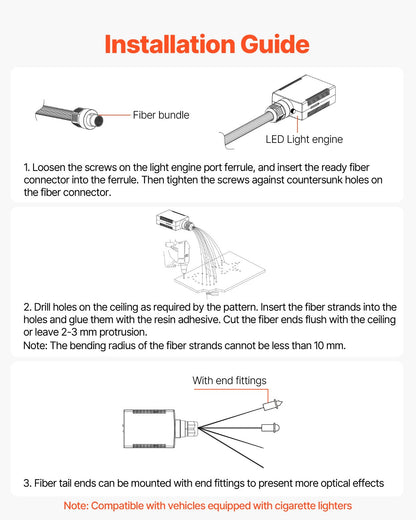 Installation Guide

Fiber bundle

LED Light engine

1. Loosen the screws on the light engine port ferrule, and insert the ready fiber connector into the ferrule. Then tighten the screws against countersunk holes on the fiber connector.

2. Drill holes on the ceiling as required by the pattern. Insert the fiber strands into the holes and glue them with the resin adhesive. Cut the fiber ends flush with the ceiling or leave 2-3 mm protrusion.
Note: The bending radius of the fiber strands cannot be less than 10 mm.

With end fittings

3. Fiber tail ends can be mounted with end fittings to present more optical effects

Note: Compatible with vehicles equipped with cigarette lighters