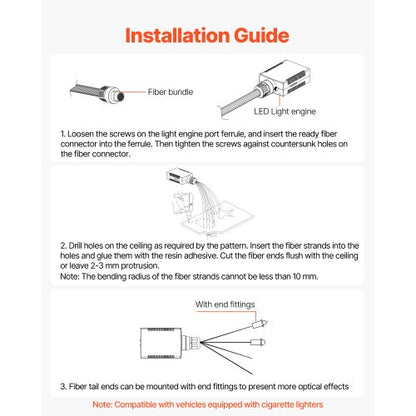 Installation Guide

Fiber bundle

LED Light engine

1. Loosen the screws on the light engine port ferrule, and insert the ready fiber connector into the ferrule. Then tighten the screws against countersunk holes on the fiber connector.

2. Drill holes on the ceiling as required by the pattern. Insert the fiber strands into the holes and glue them with the resin adhesive. Cut the fiber ends flush with the ceiling or leave 2-3 mm protrusion.
Note: The bending radius of the fiber strands cannot be less than 10 mm.

With end fittings

3. Fiber tail ends can be mounted with end fittings to present more optical effects

Note: Compatible with vehicles equipped with cigarette lighters