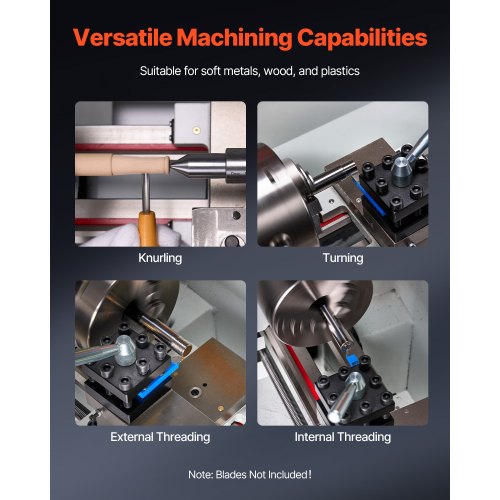 Versatile Machining Capabilities

Suitable for soft metals, wood, and plastics

Knurling

Turning

External Threading

Internal Threading

Note: Blades Not Included!