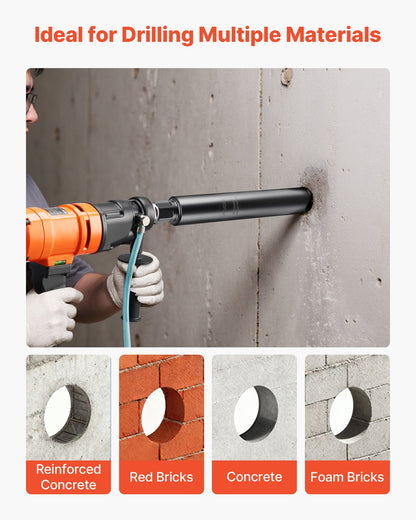 Ideal for Drilling Multiple Materials

Reinforced Concrete

Red Bricks

Concrete

Foam Bricks