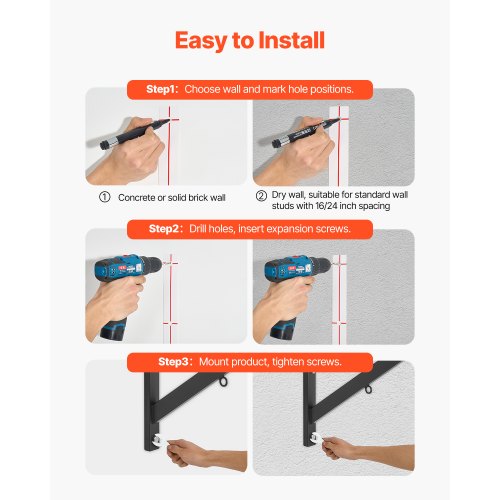 Easy to Install

Step1: Choose wall and mark hole positions.

① Concrete or solid brick wall

② Dry wall, suitable for standard wall studs with 16/24 inch spacing

Step2: Drill holes, insert expansion screws.

Step3: Mount product, tighten screws.