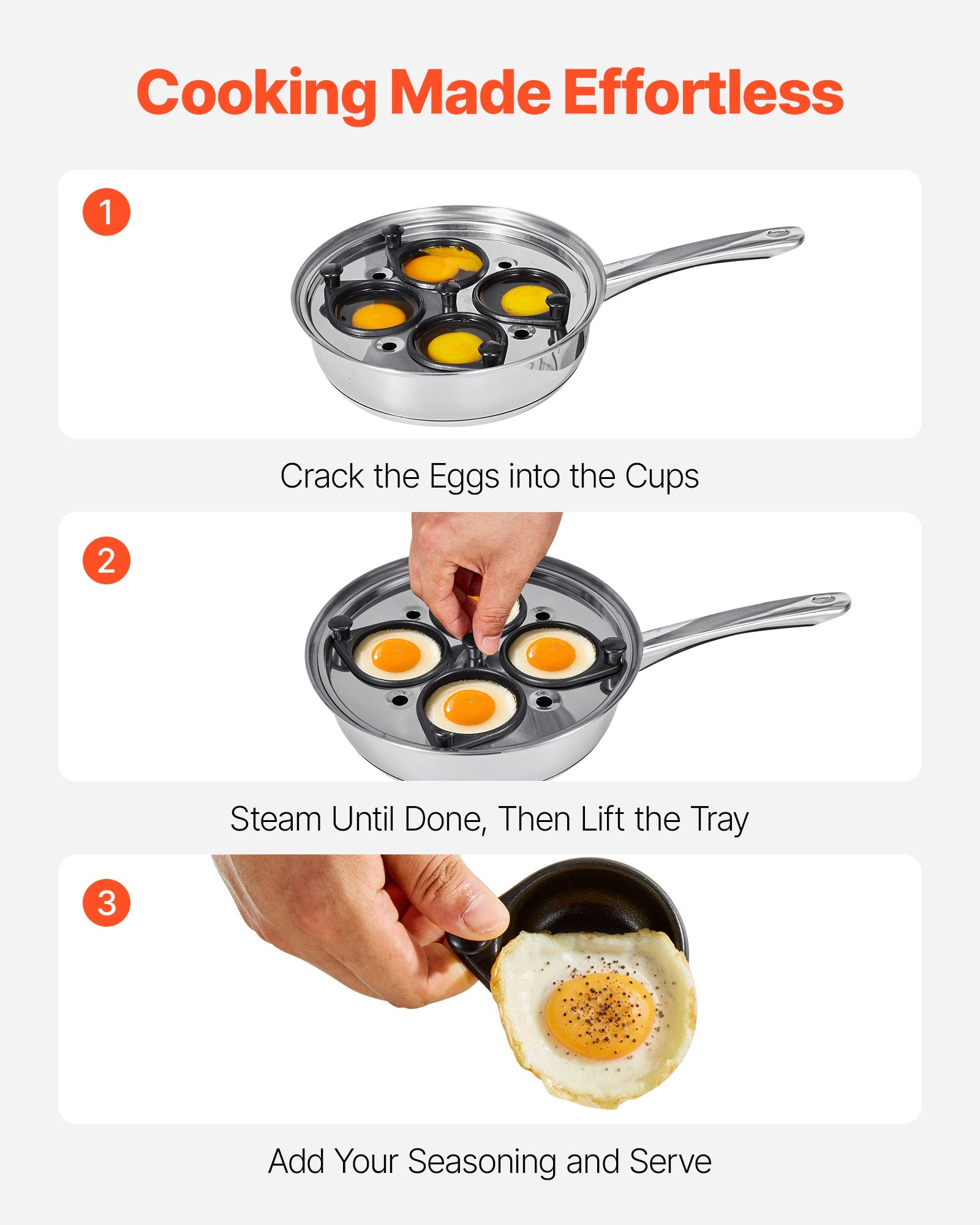 Cooking Made Effortless

1

Crack the Eggs into the Cups

2

Steam Until Done, Then Lift the Tray

3

Add Your Seasoning and Serve