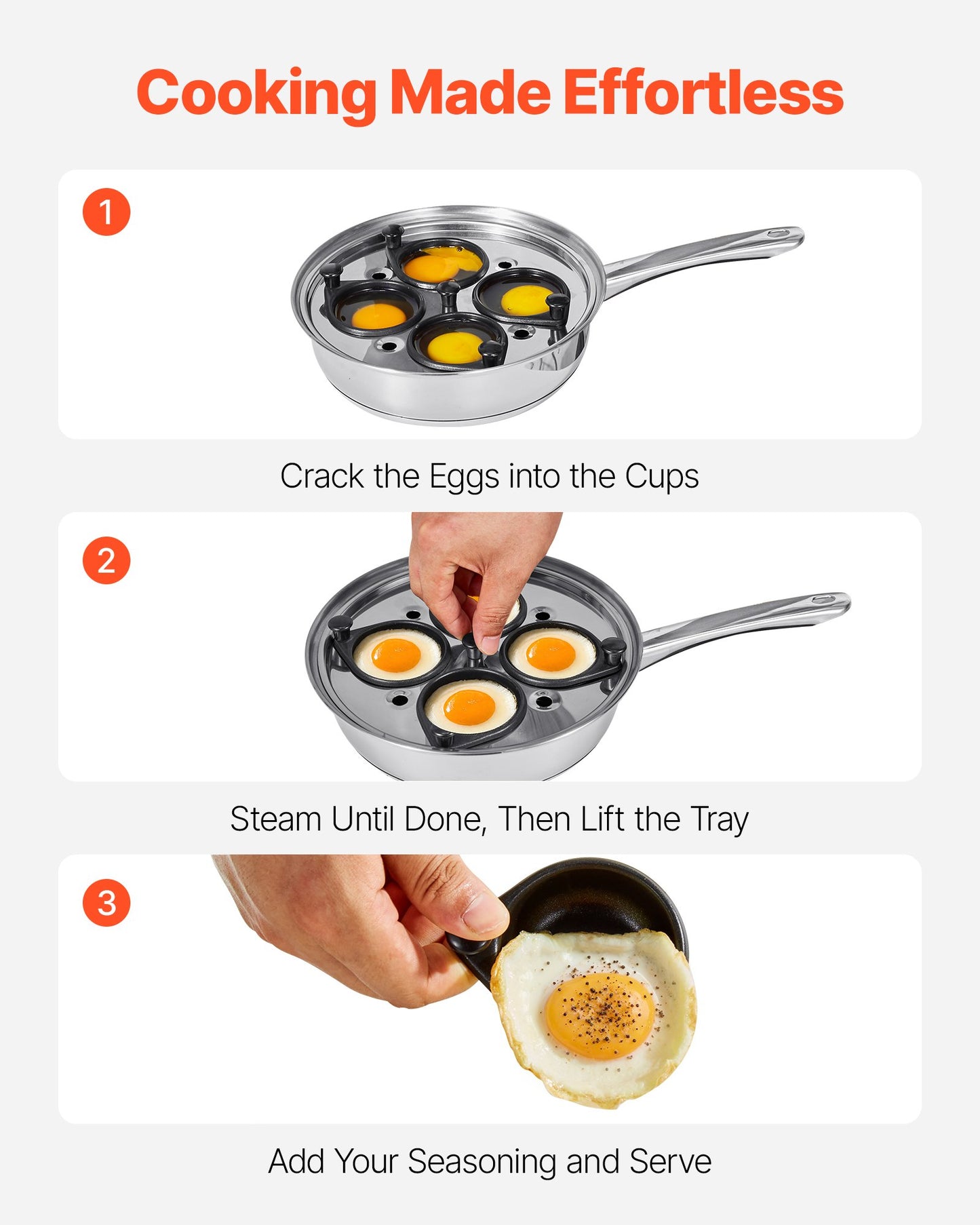 Cooking Made Effortless

1

Crack the Eggs into the Cups

2

Steam Until Done, Then Lift the Tray

3

Add Your Seasoning and Serve