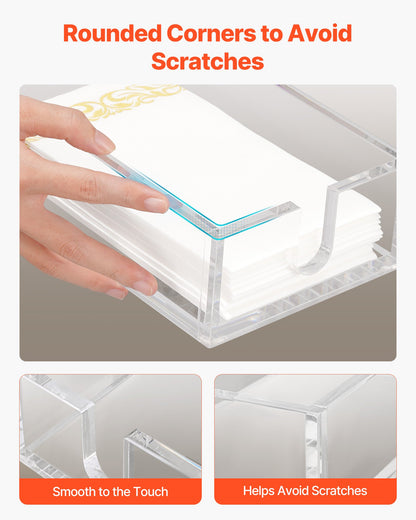 Rounded Corners to Avoid Scratches

Smooth to the Touch

Helps Avoid Scratches