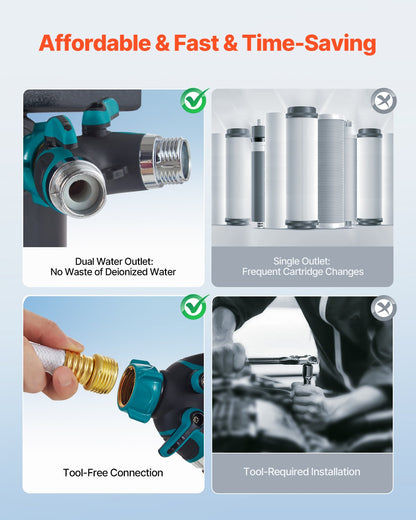 Affordable & Fast & Time-Saving

Dual Water Outlet:
No Waste of Deionized Water

Single Outlet:
Frequent Cartridge Changes

Tool-Free Connection

Tool-Required Installation