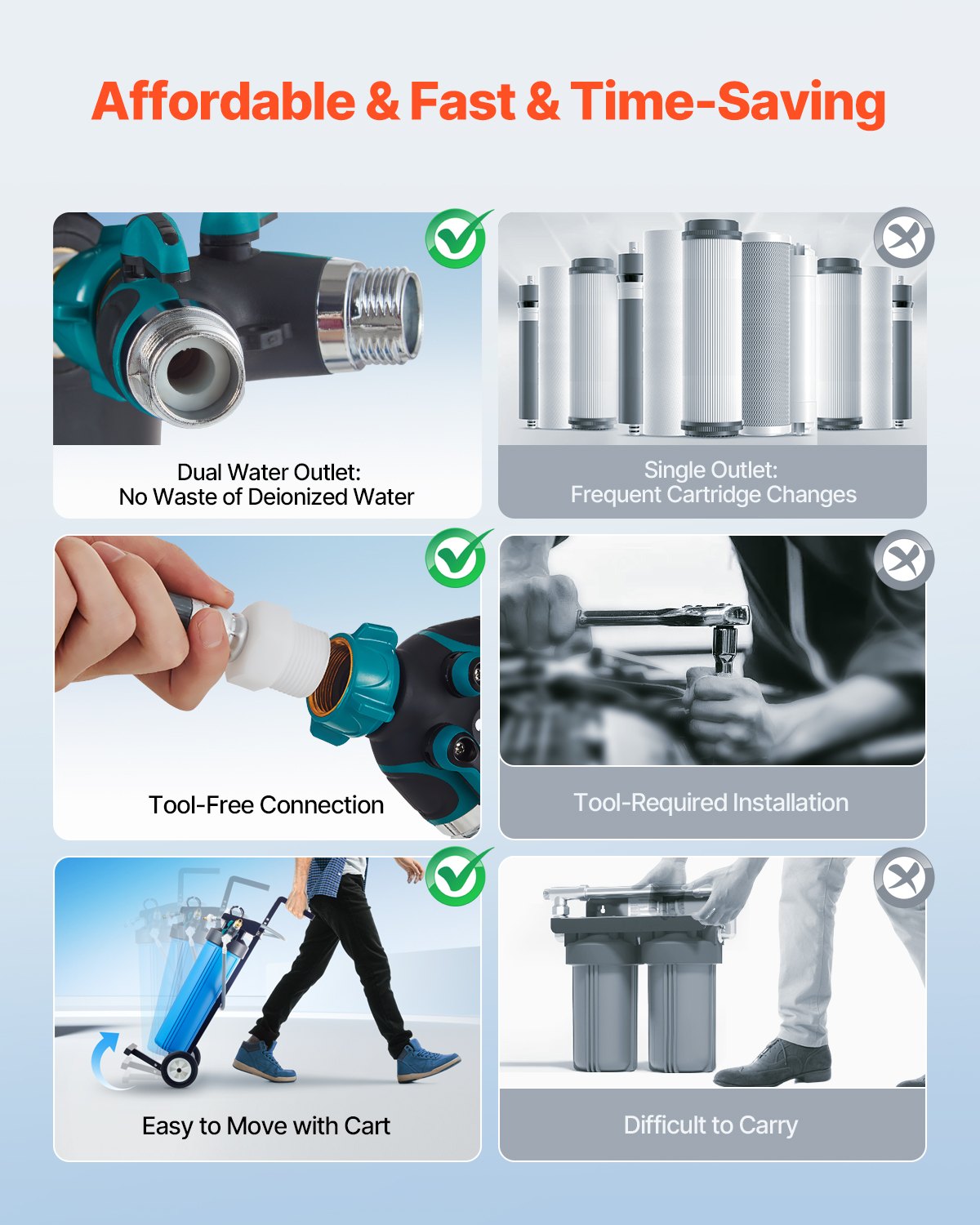 Affordable & Fast & Time-Saving

Dual Water Outlet:
No Waste of Deionized Water

Single Outlet:
Frequent Cartridge Changes

Tool-Free Connection

Tool-Required Installation

Easy to Move with Cart

Difficult to Carry