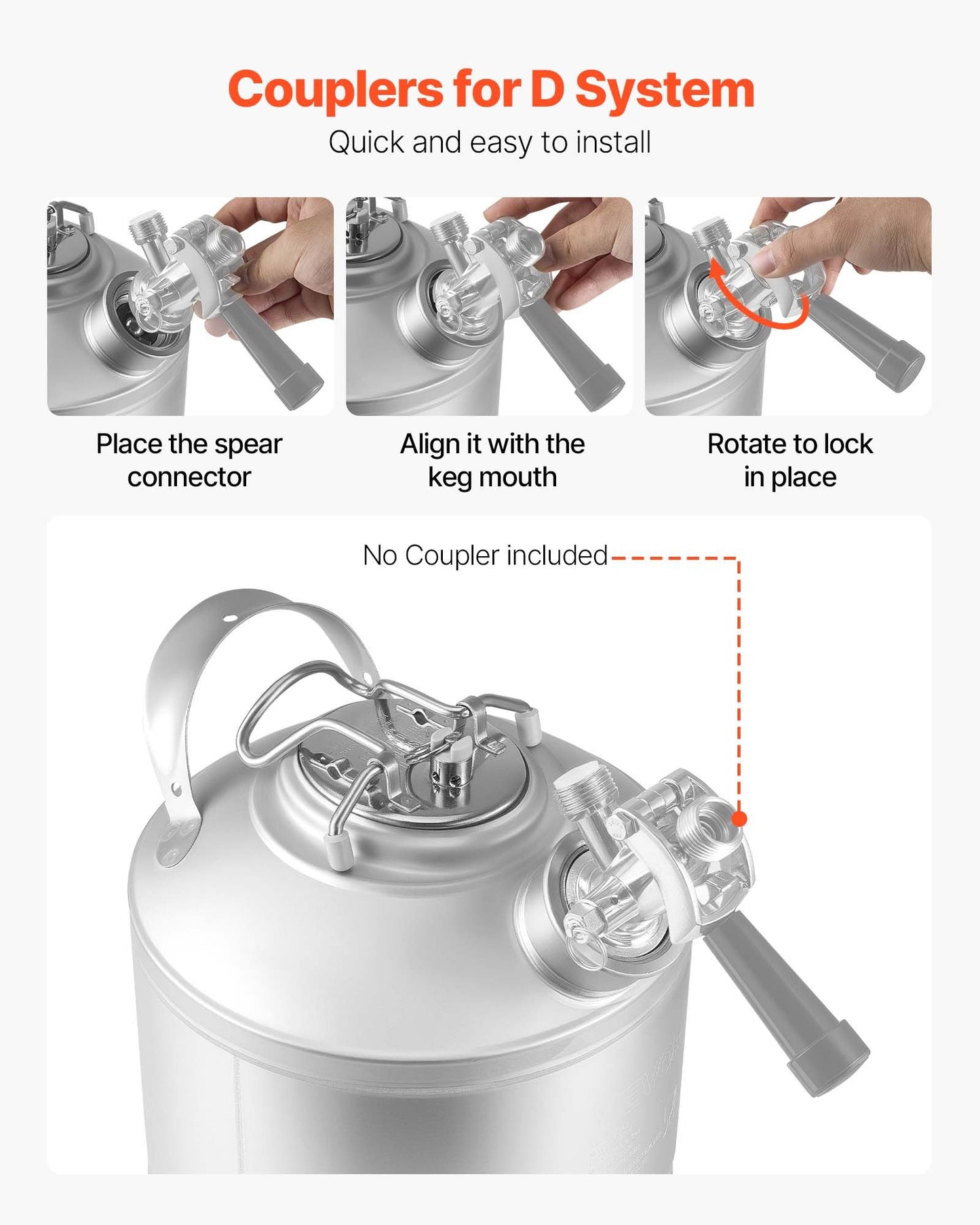 Couplers for D System
Quick and easy to install

Place the spear connector

Align it with the keg mouth

Rotate to lock in place

No Coupler included