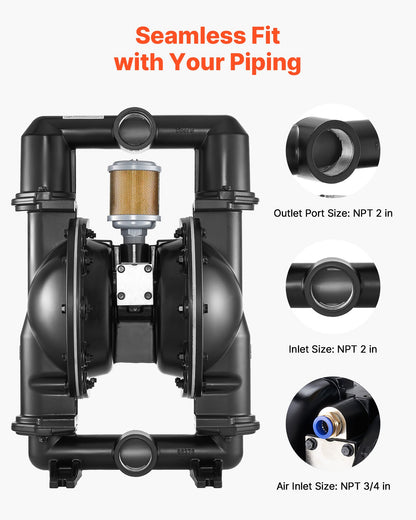 Seamless Fit with Your Piping

Outlet Port Size: NPT 2 in

Inlet Size: NPT 2 in

Air Inlet Size: NPT 3/4 in