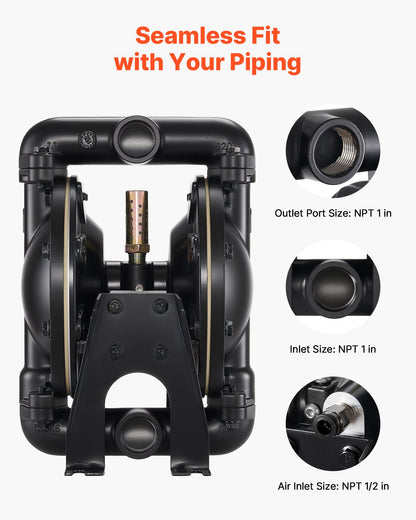 Seamless Fit with Your Piping

Outlet Port Size: NPT 1 in

Inlet Size: NPT 1 in

Air Inlet Size: NPT 1/2 in