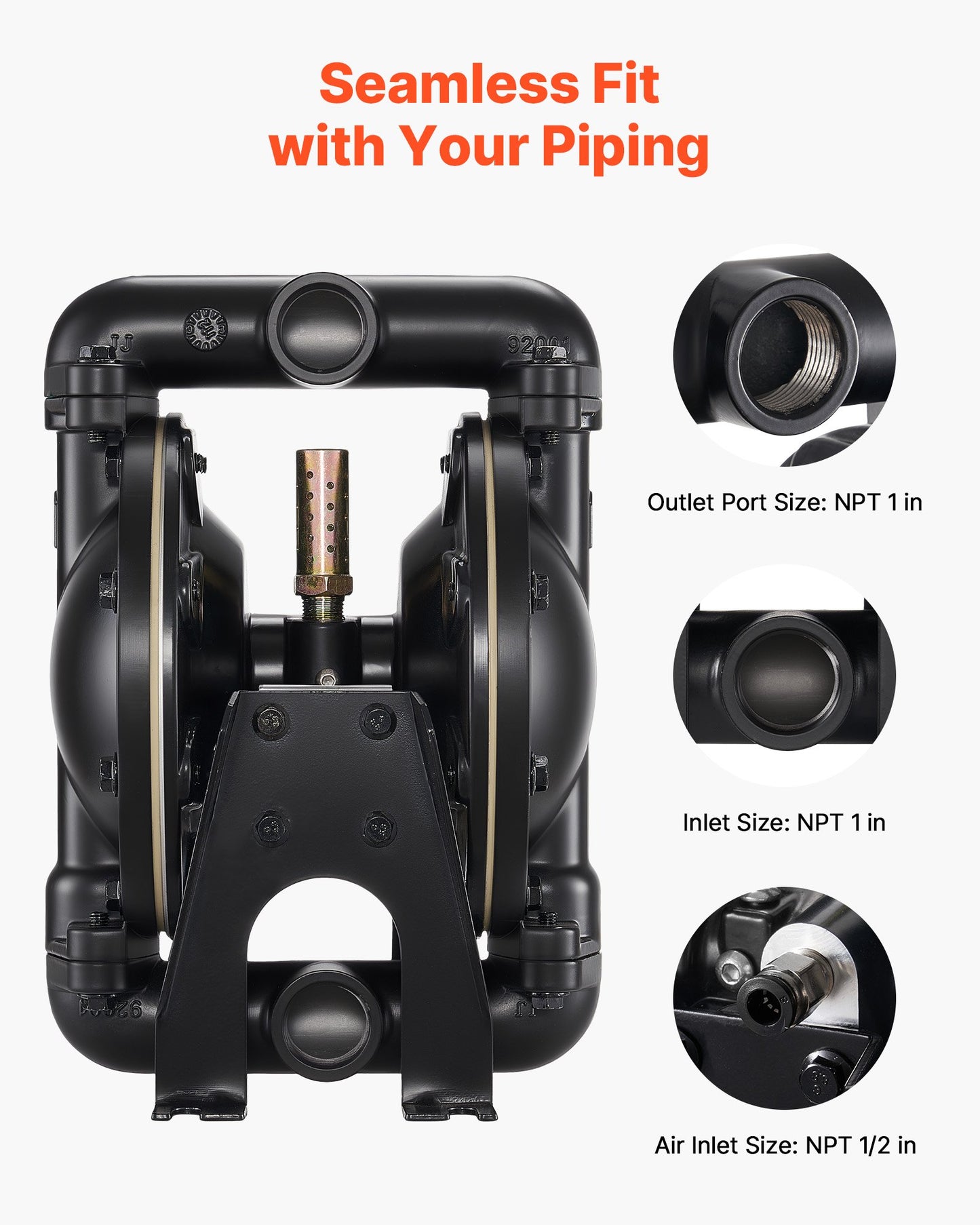 Seamless Fit with Your Piping

JJ

92001

Outlet Port Size: NPT 1 in

Inlet Size: NPT 1 in

Air Inlet Size: NPT 1/2 in