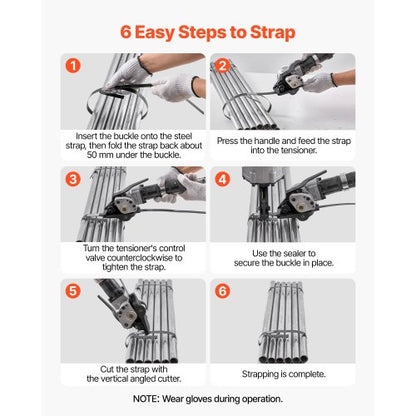 6 Easy Steps to Strap

1

Insert the buckle onto the steel strap, then fold the strap back about 50 mm under the buckle.

2

Press the handle and feed the strap into the tensioner.

3

Turn the tensioner's control valve counterclockwise to tighten the strap.

4

Use the sealer to secure the buckle in place.

5

Cut the strap with the vertical angled cutter.

6

Strapping is complete.

NOTE: Wear gloves during operation.