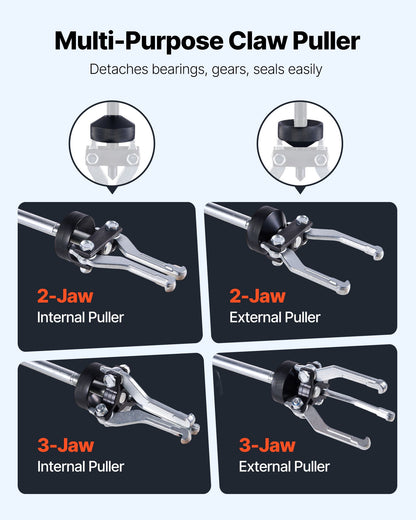 Multi-Purpose Claw Puller

Detaches bearings, gears, seals easily

2-Jaw
Internal Puller

2-Jaw
External Puller

3-Jaw
Internal Puller

3-Jaw
External Puller