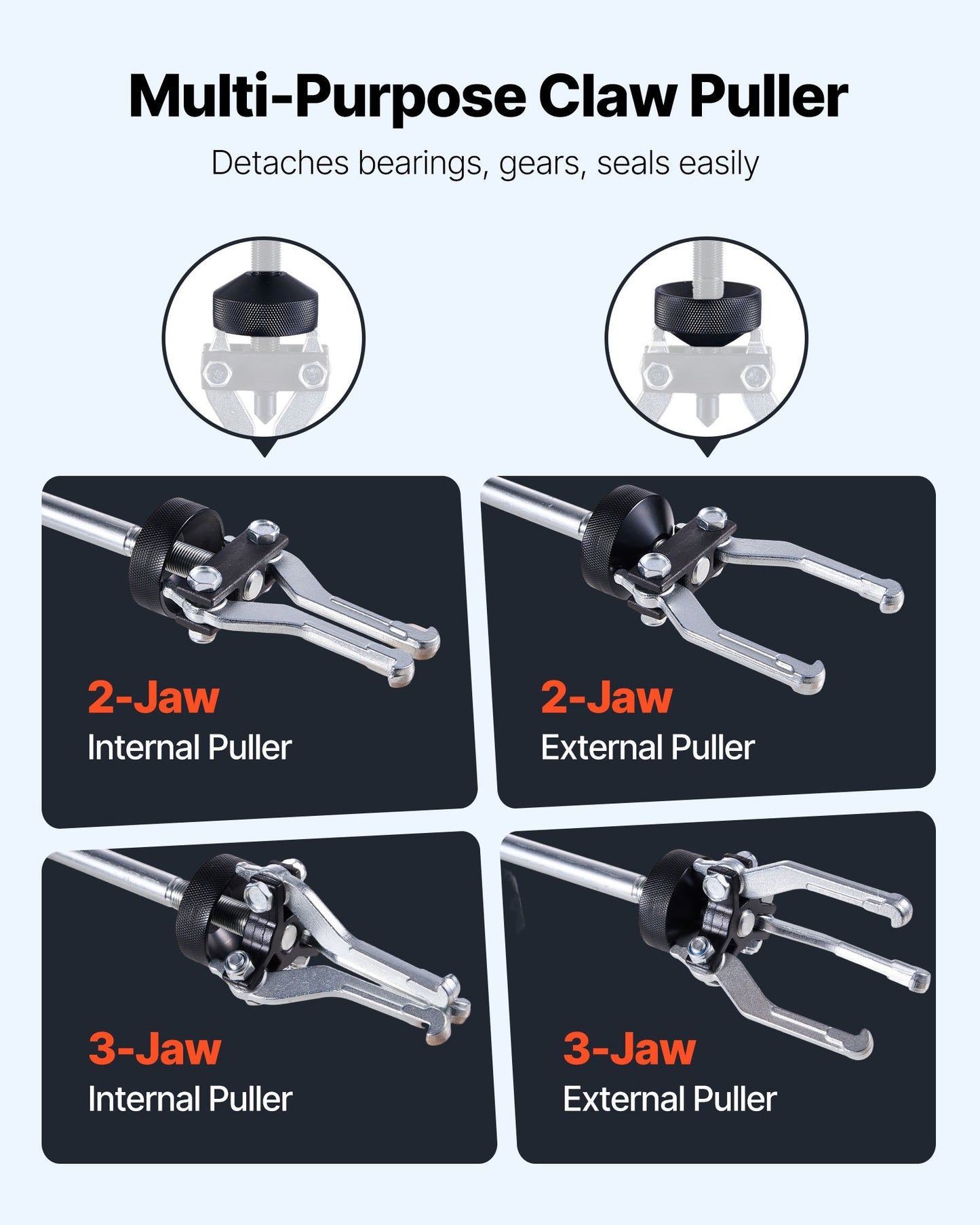 Multi-Purpose Claw Puller

Detaches bearings, gears, seals easily

2-Jaw
Internal Puller

2-Jaw
External Puller

3-Jaw
Internal Puller

3-Jaw
External Puller