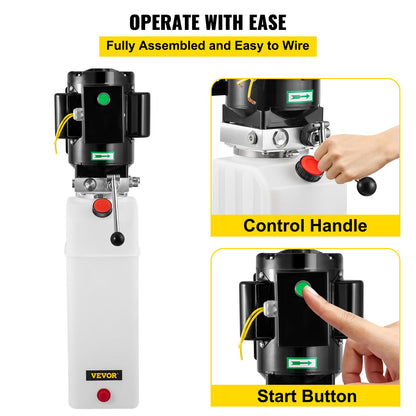 OPERATE WITH EASE

Fully Assembled and Easy to Wire

VEVOR

Control Handle

Start Button