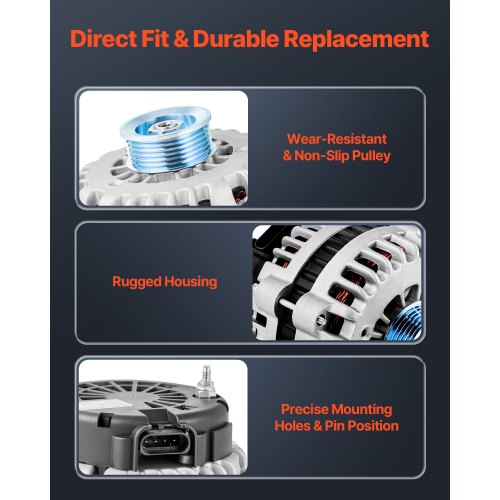 Direct Fit & Durable Replacement

Wear-Resistant & Non-Slip Pulley

Rugged Housing

Precise Mounting Holes & Pin Position