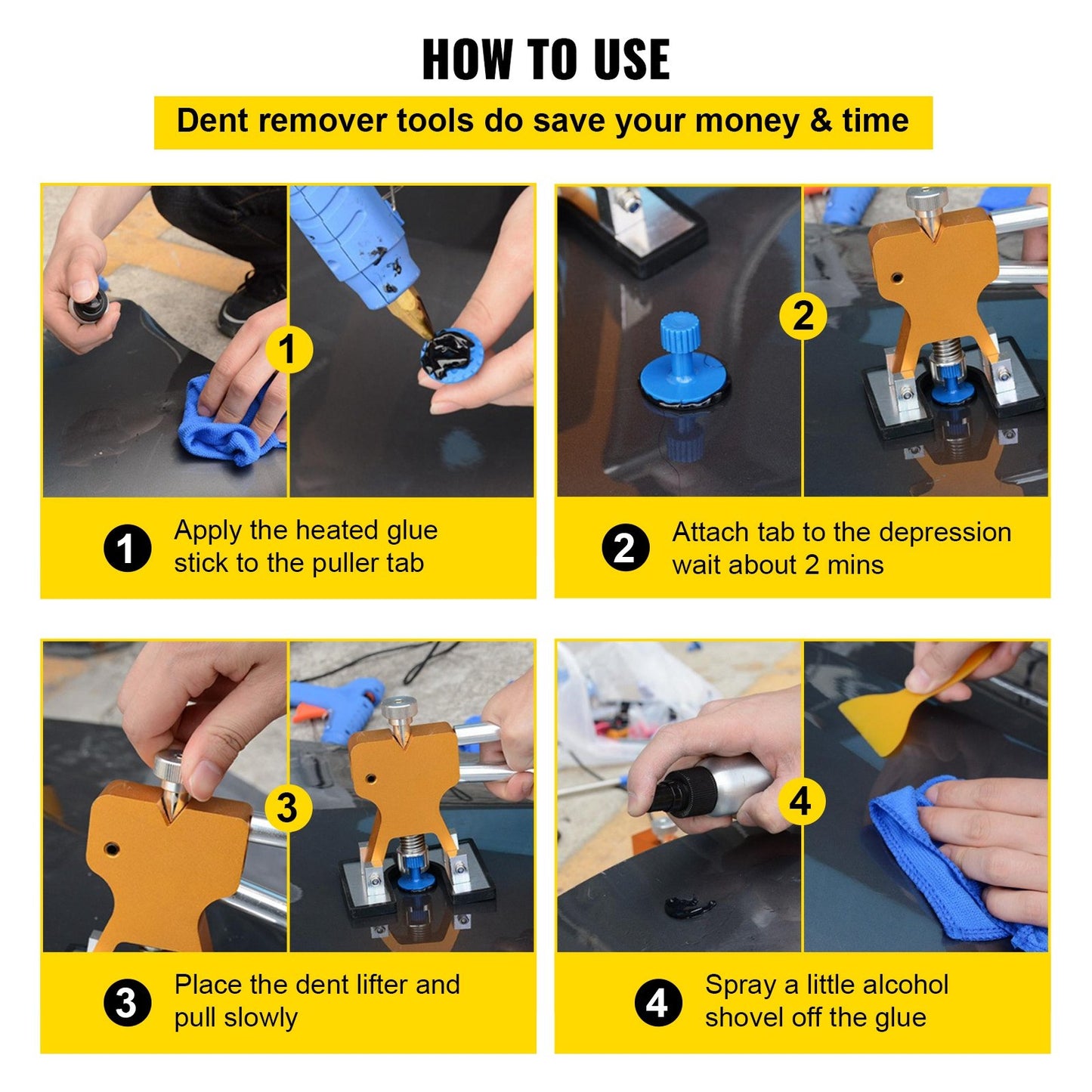 HOW TO USE

Dent remover tools do save your money & time

1

1 Apply the heated glue stick to the puller tab

2

2 Attach tab to the depression wait about 2 mins

3

3 Place the dent lifter and pull slowly

4

4 Spray a little alcohol shovel off the glue