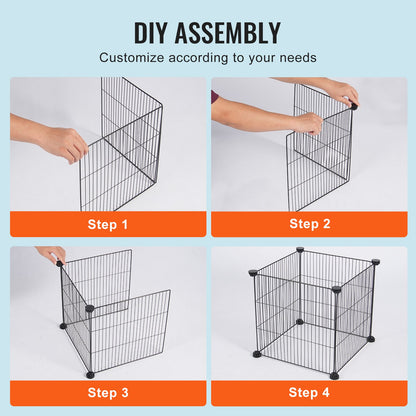 DIY ASSEMBLY

Customize according to your needs

Step 1

Step 2

Step 3

Step 4