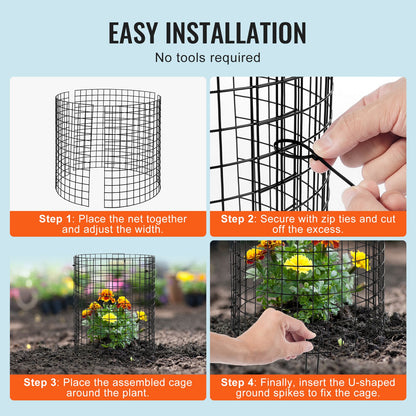 EASY INSTALLATION

No tools required

Step 1: Place the net together and adjust the width.

Step 2: Secure with zip ties and cut off the excess.

Step 3: Place the assembled cage around the plant.

Step 4: Finally, insert the U-shaped ground spikes to fix the cage.