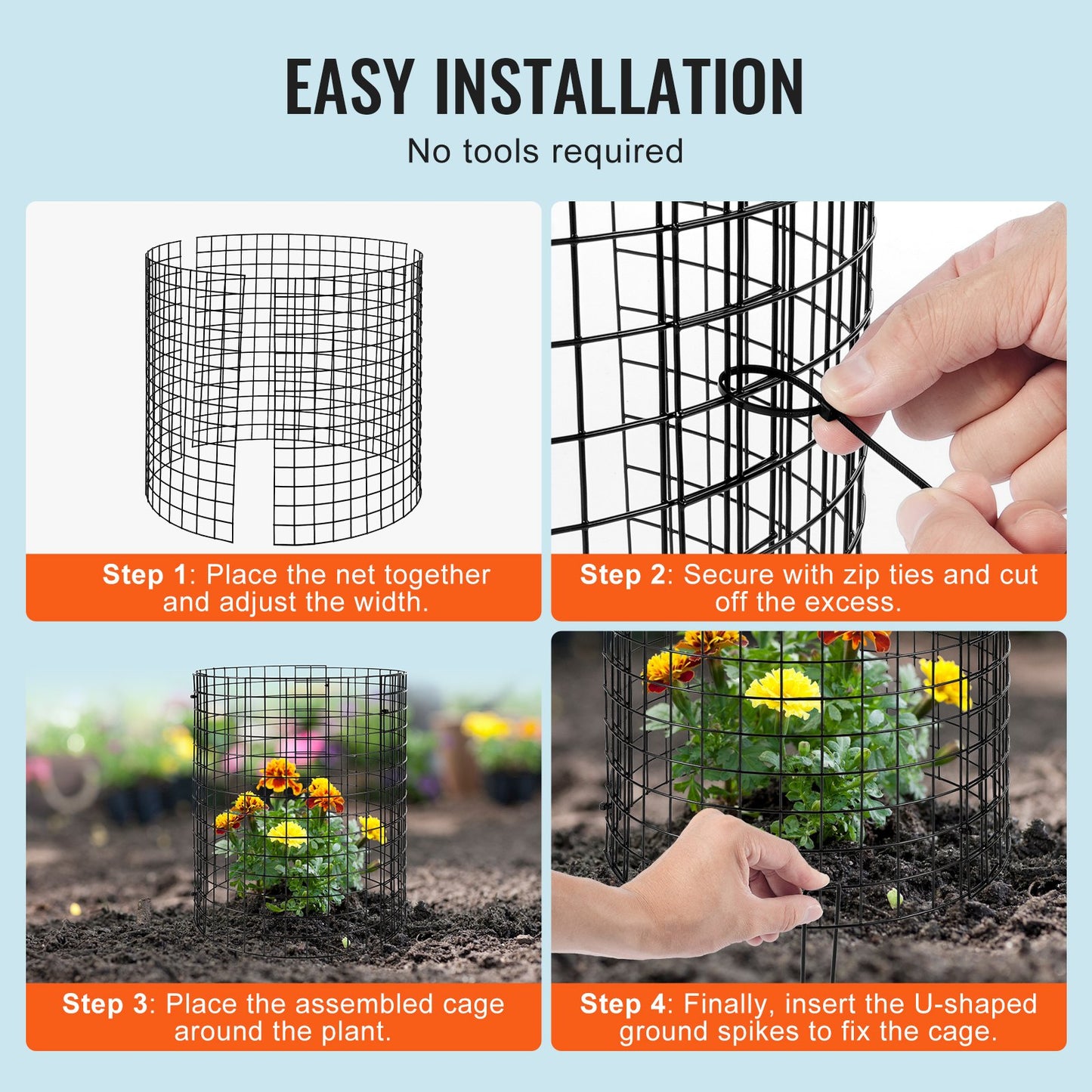 EASY INSTALLATION

No tools required

Step 1: Place the net together and adjust the width.

Step 2: Secure with zip ties and cut off the excess.

Step 3: Place the assembled cage around the plant.

Step 4: Finally, insert the U-shaped ground spikes to fix the cage.