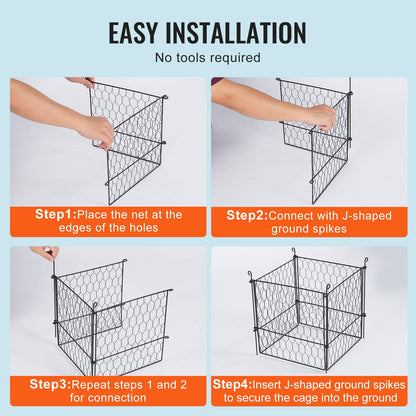 EASY INSTALLATION
No tools required

Step1:Place the net at the edges of the holes

Step2:Connect with J-shaped ground spikes

Step3:Repeat steps 1 and 2 for connection

Step4:Insert J-shaped ground spikes to secure the cage into the ground