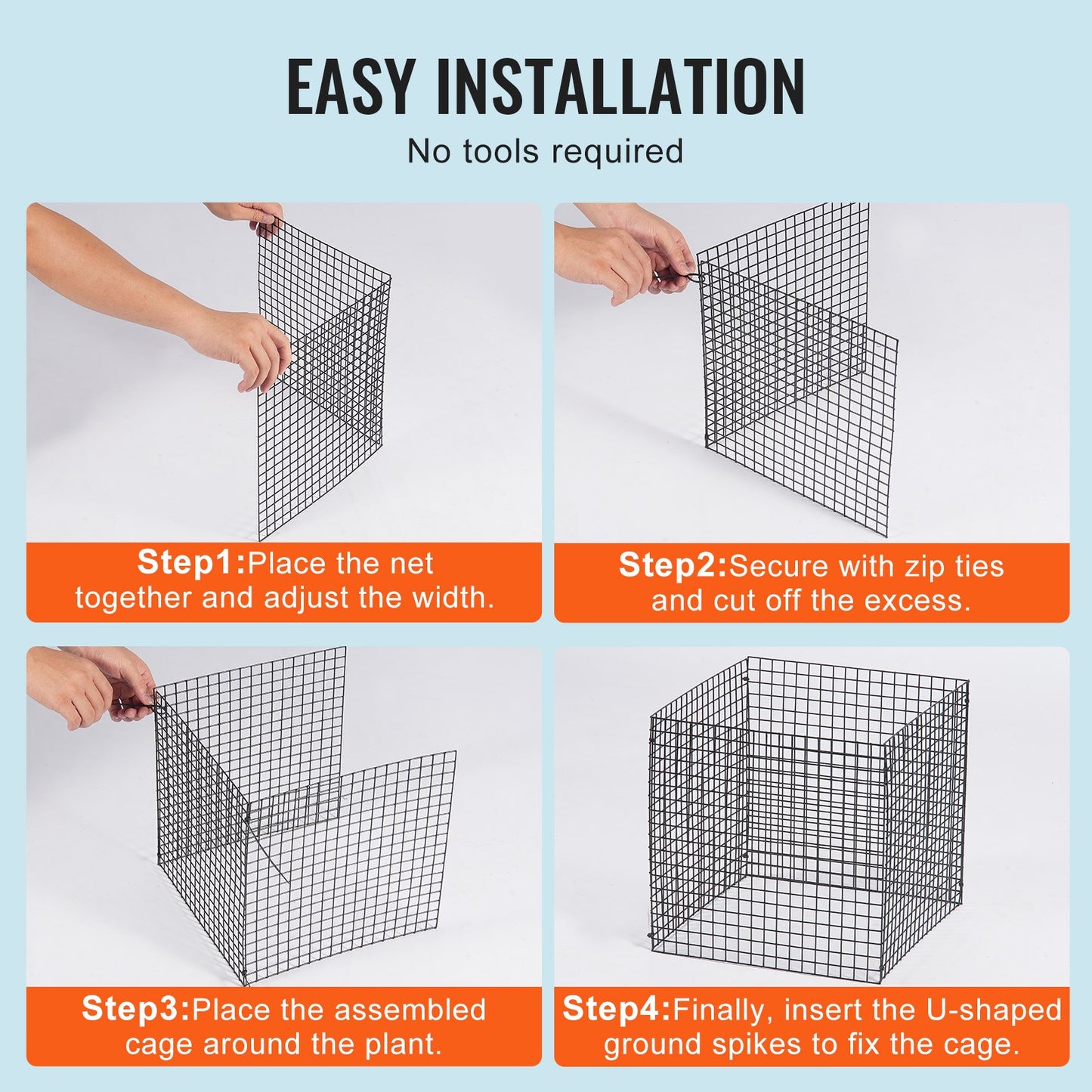 EASY INSTALLATION

No tools required

Step1:Place the net together and adjust the width.

Step2:Secure with zip ties and cut off the excess.

Step3:Place the assembled cage around the plant.

Step4:Finally, insert the U-shaped ground spikes to fix the cage.