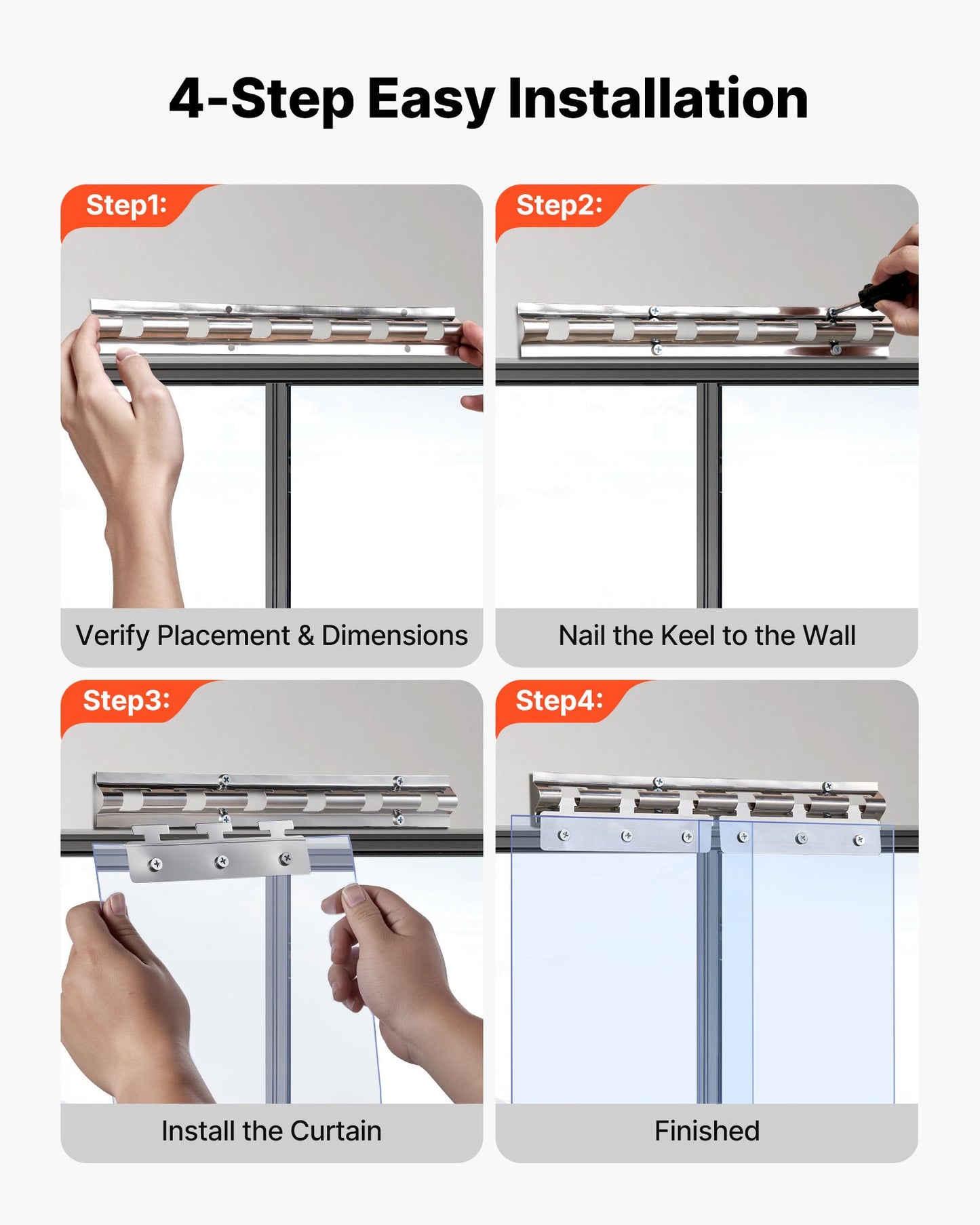 4-Step Easy Installation

Step1:

Verify Placement & Dimensions

Step2:

Nail the Keel to the Wall

Step3:

Install the Curtain

Step4:

Finished