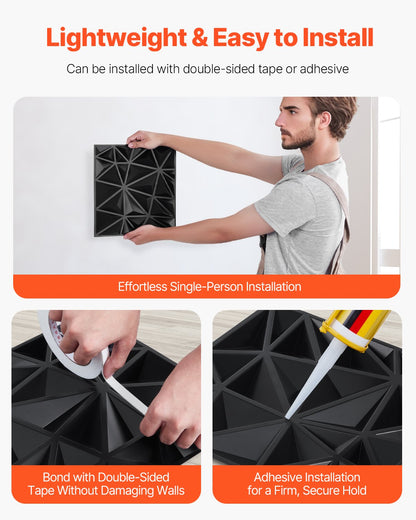 Lightweight & Easy to Install

Can be installed with double-sided tape or adhesive

Effortless Single-Person Installation

Bond with Double-Sided Tape Without Damaging Walls

Adhesive Installation for a Firm, Secure Hold