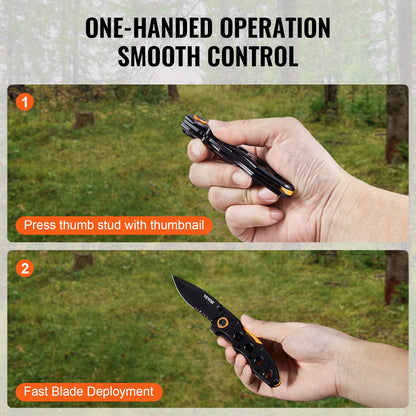 ONE-HANDED OPERATION
SMOOTH CONTROL

1

Press thumb stud with thumbnail

2

VEVOR

Fast Blade Deployment