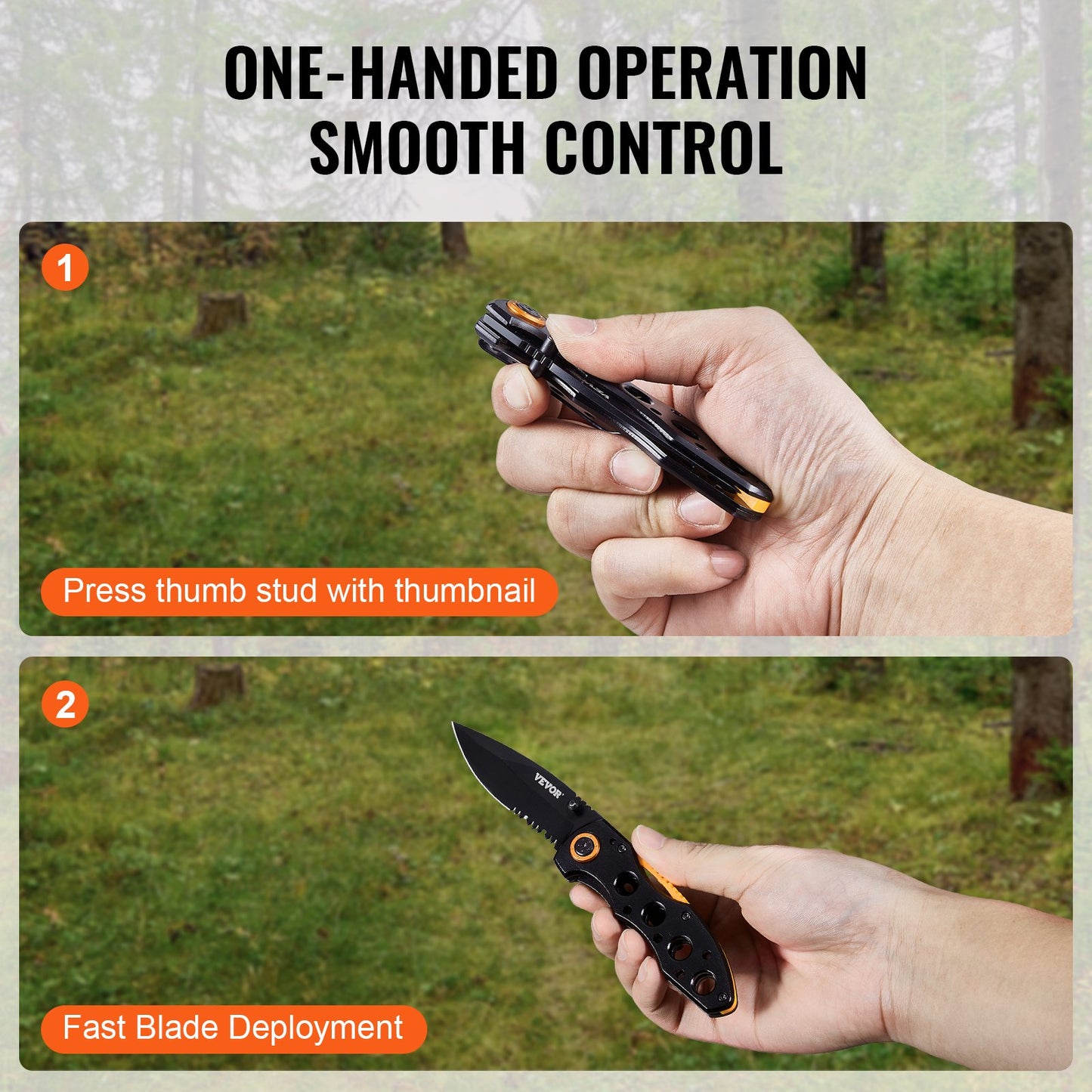 ONE-HANDED OPERATION
SMOOTH CONTROL

1

Press thumb stud with thumbnail

2

VEVOR

Fast Blade Deployment