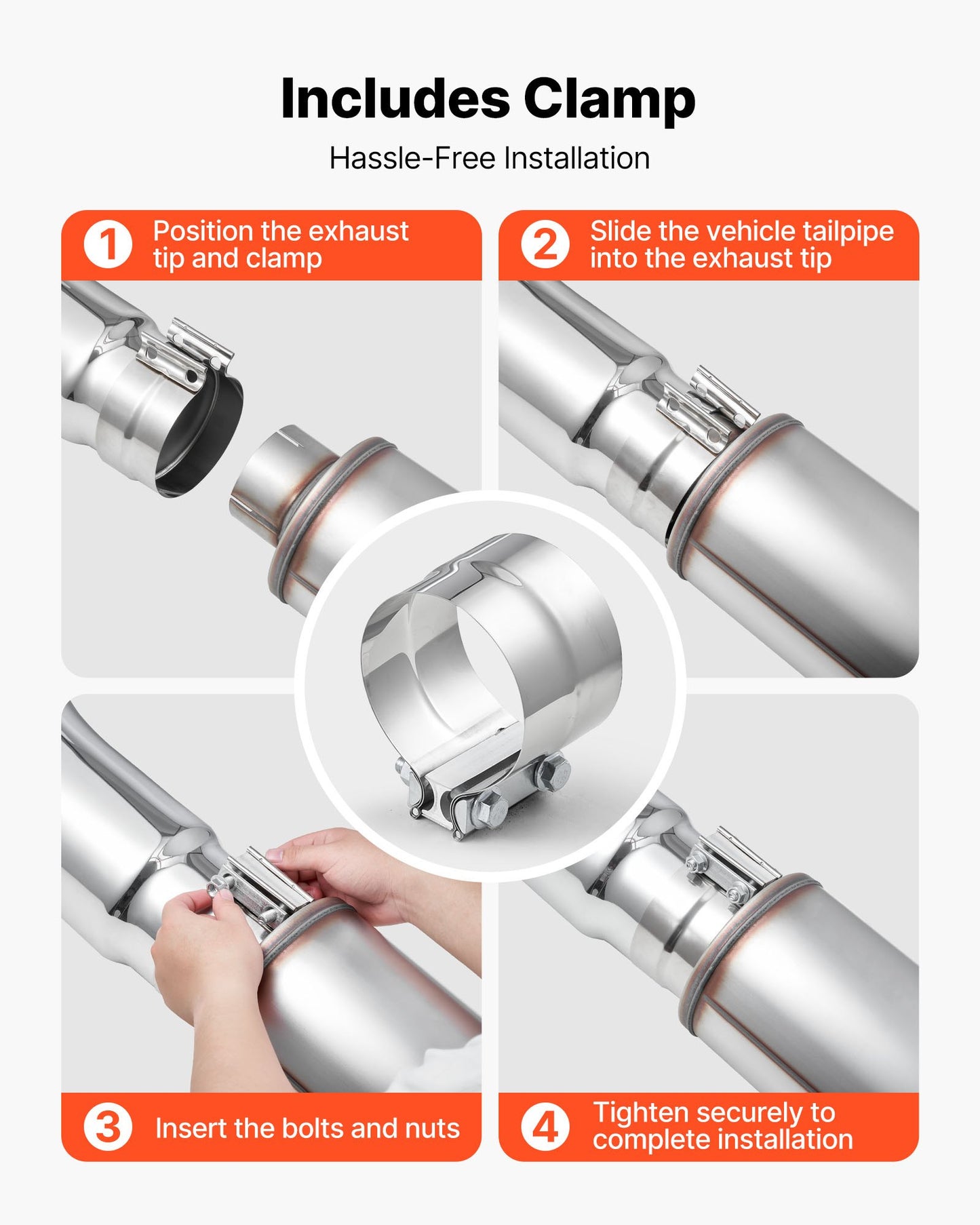 Includes Clamp

Hassle-Free Installation

1 Position the exhaust tip and clamp

2 Slide the vehicle tailpipe into the exhaust tip

3 Insert the bolts and nuts

4 Tighten securely to complete installation