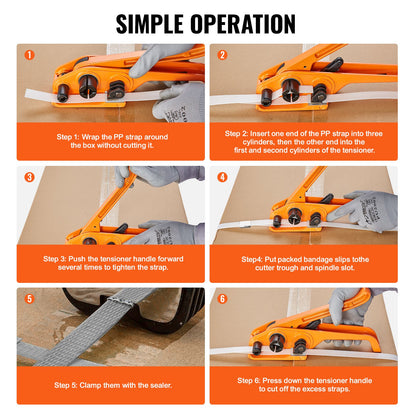 SIMPLE OPERATION

1

Step 1: Wrap the PP strap around the box without cutting it.

2

Step 2: Insert one end of the PP strap into three cylinders, then the other end into the first and second cylinders of the tensioner.

3

Step 3: Push the tensioner handle forward several times to tighten the strap.

4

Step4: Put packed bandage slips tothe cutter trough and spindle slot.

5

Step 5: Clamp them with the sealer.

6

Step 6: Press down the tensioner handle to cut off the excess straps.