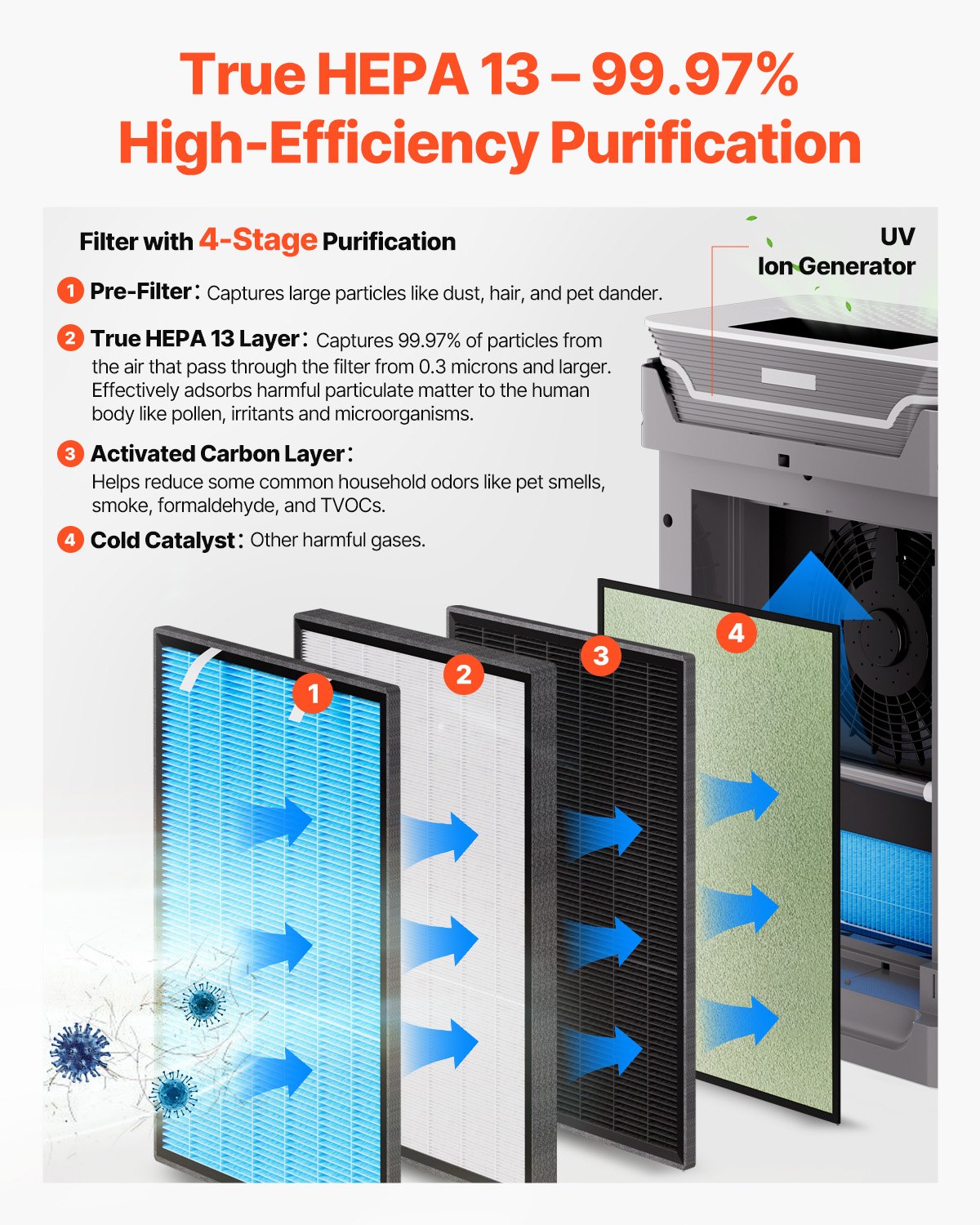 True HEPA 13 – 99.97%
High-Efficiency Purification

Filter with 4-Stage Purification

UV
Ion Generator

1 Pre-Filter: Captures large particles like dust, hair, and pet dander.

2 True HEPA 13 Layer: Captures 99.97% of particles from the air that pass through the filter from 0.3 microns and larger. Effectively adsorbs harmful particulate matter to the human body like pollen, irritants and microorganisms.

3 Activated Carbon Layer: Helps reduce some common household odors like pet smells, smoke, formaldehyde, and TVOCs.

4 Cold Catalyst: Other harmful gases.

1

2

3

4