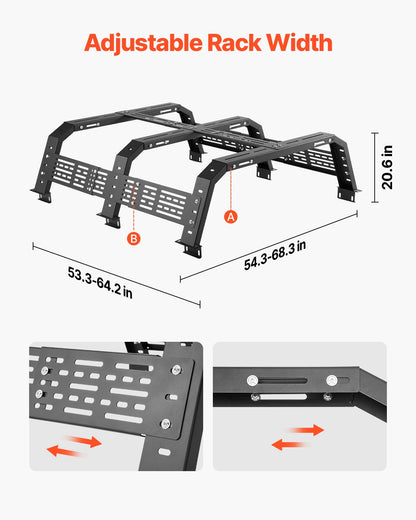 Adjustable Rack Width

20.6 in

A

B

54.3-68.3 in

53.3-64.2 in