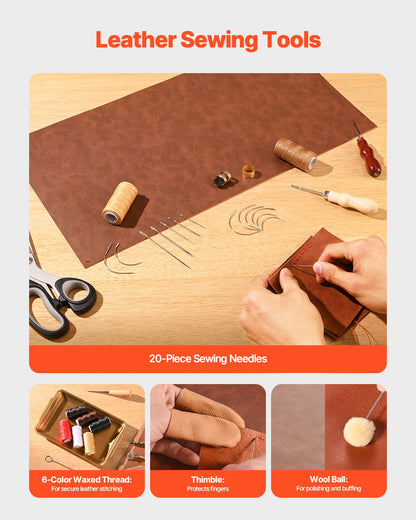 Leather Sewing Tools

20-Piece Sewing Needles

6-Color Waxed Thread:
For secure leather stitching

Thimble:
Protects fingers

Wool Ball:
For polishing and buffing