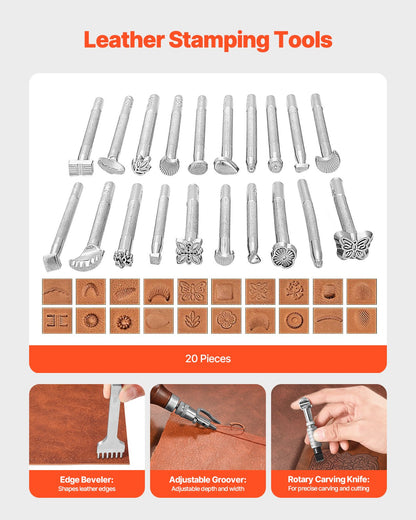 Leather Stamping Tools

20 Pieces

Edge Beveler:
Shapes leather edges

Adjustable Groover:
Adjustable depth and width

Rotary Carving Knife:
For precise carving and cutting