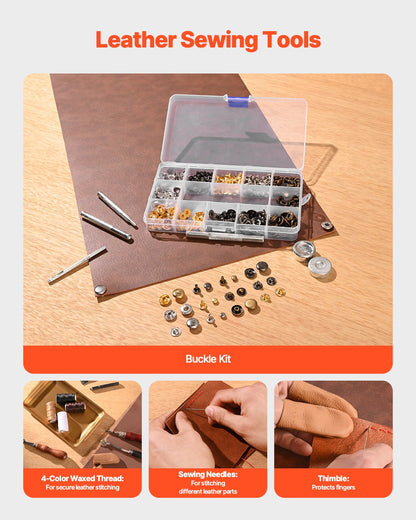 Leather Sewing Tools

Buckle Kit

4-Color Waxed Thread:
For secure leather stitching

Sewing Needles:
For stitching different leather parts

Thimble:
Protects fingers