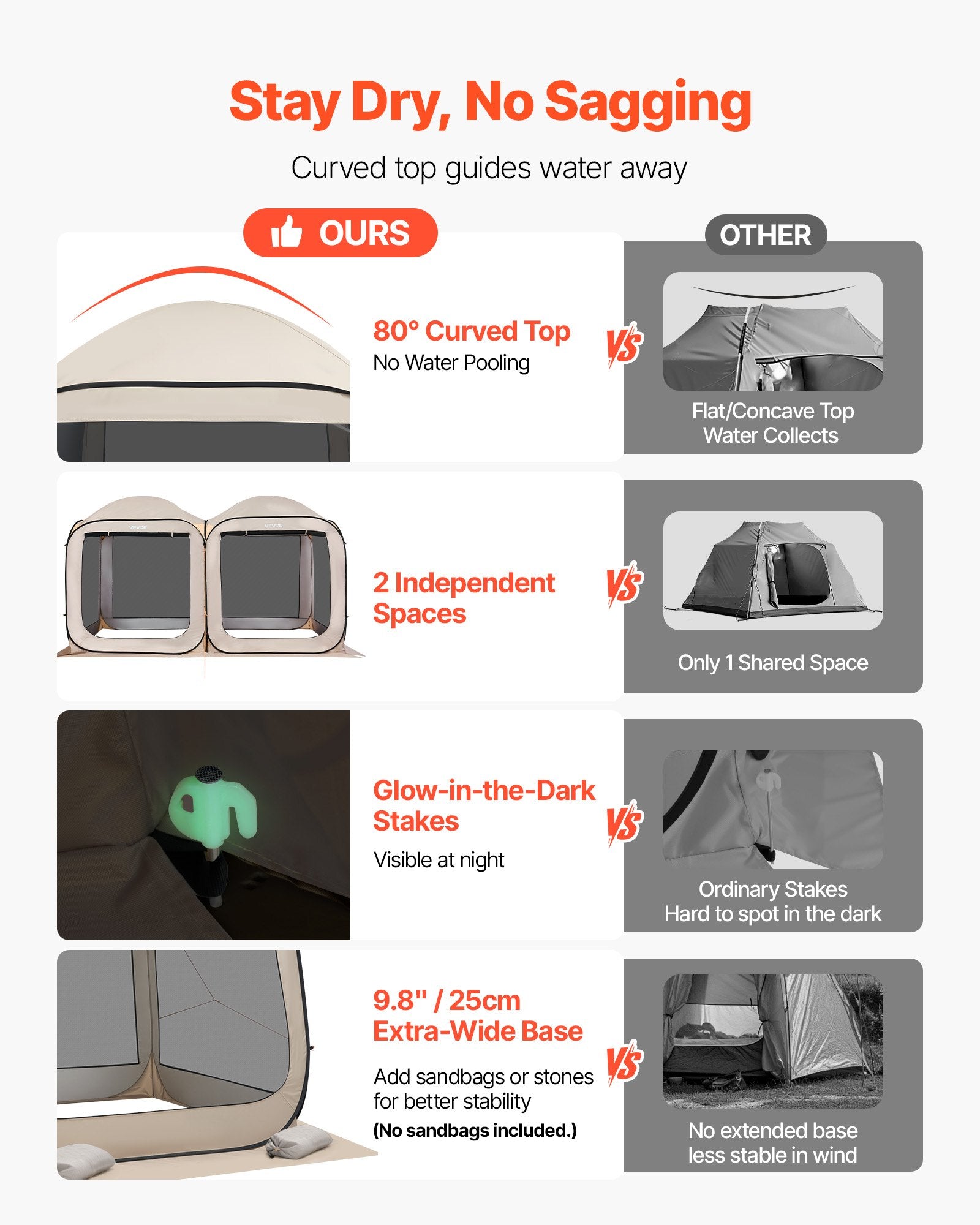 Stay Dry, No Sagging

Curved top guides water away

OURS

OTHER

80° Curved Top
No Water Pooling

VS

Flat/Concave Top
Water Collects

VEVOR

VEVOR

2 Independent Spaces

VS

Only 1 Shared Space

Glow-in-the-Dark Stakes
Visible at night

VS

Ordinary Stakes
Hard to spot in the dark

9.8" / 25cm
Extra-Wide Base

Add sandbags or stones for better stability
(No sandbags included.)

VS

No extended base
less stable in wind