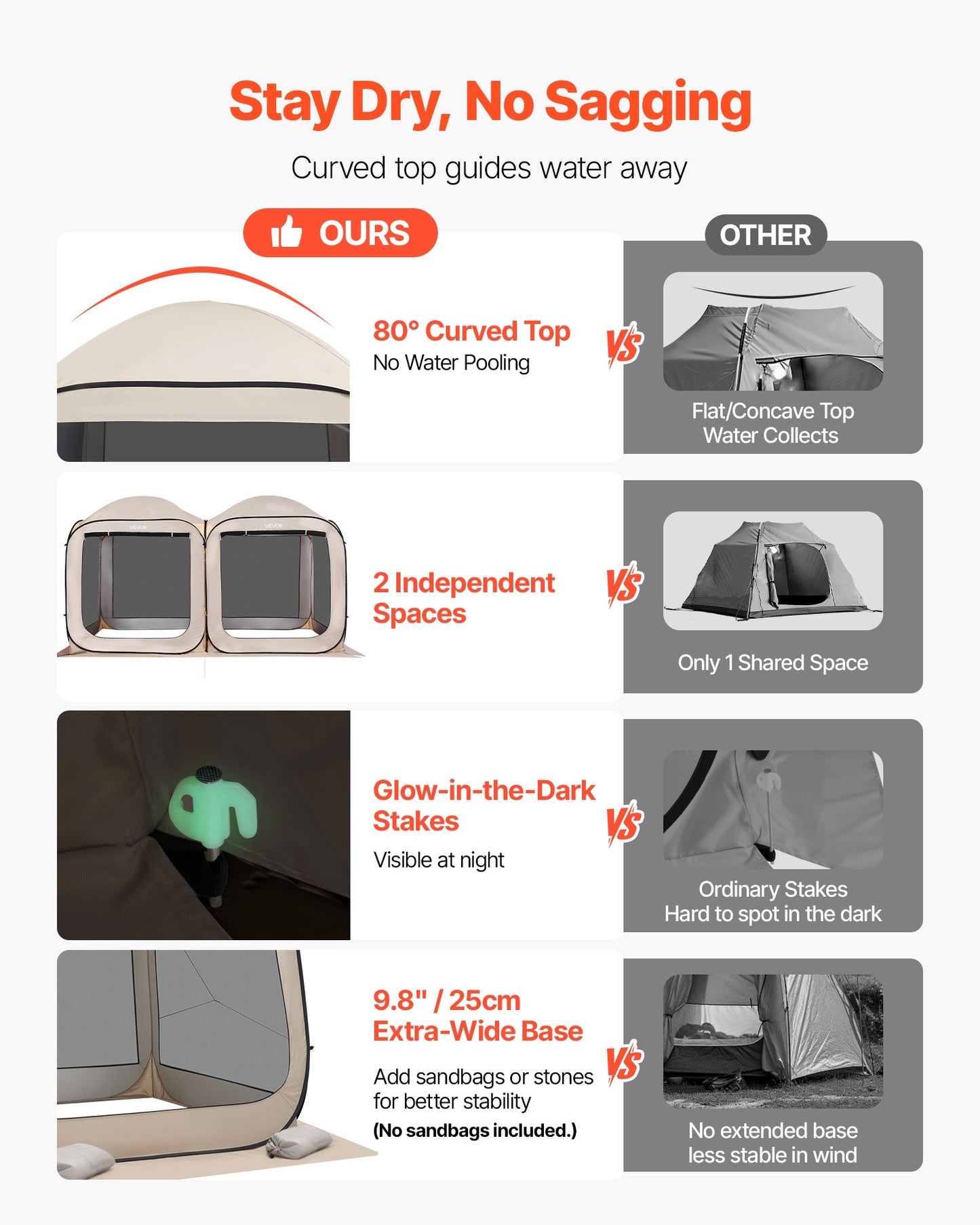 Stay Dry, No Sagging

Curved top guides water away

OURS

OTHER

80° Curved Top
No Water Pooling

VS

Flat/Concave Top
Water Collects

VEVOR VEVOR

2 Independent Spaces

VS

Only 1 Shared Space

Glow-in-the-Dark Stakes
Visible at night

VS

Ordinary Stakes
Hard to spot in the dark

9.8" / 25cm
Extra-Wide Base

Add sandbags or stones for better stability
(No sandbags included.)

VS

No extended base
less stable in wind