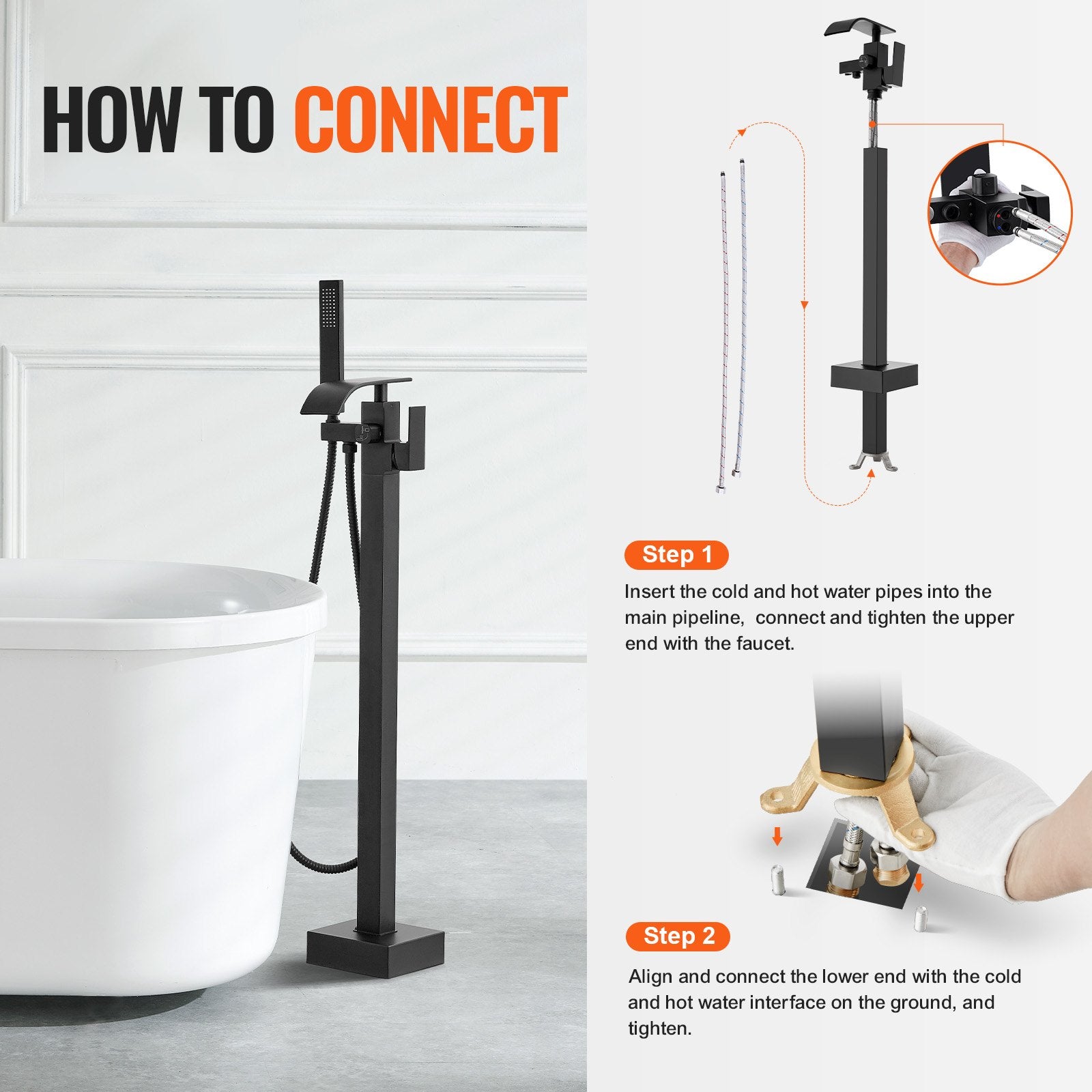 HOW TO CONNECT

Step 1

Insert the cold and hot water pipes into the main pipeline, connect and tighten the upper end with the faucet.

Step 2

Align and connect the lower end with the cold and hot water interface on the ground, and tighten.