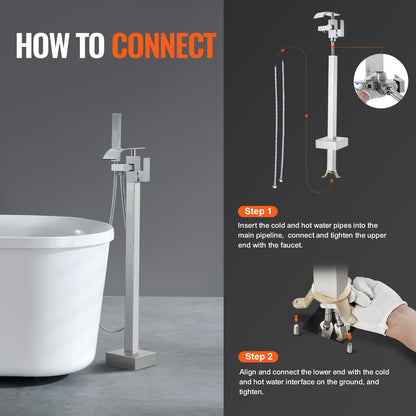 HOW TO CONNECT

Step 1

Insert the cold and hot water pipes into the main pipeline, connect and tighten the upper end with the faucet.

Step 2

Align and connect the lower end with the cold and hot water interface on the ground, and tighten.