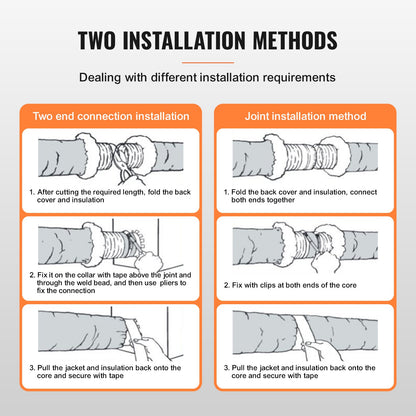 TWO INSTALLATION METHODS

Dealing with different installation requirements

Two end connection installation

1. After cutting the required length, fold the back cover and insulation

2. Fix it on the collar with tape above the joint and through the weld bead, and then use pliers to fix the connection

3. Pull the jacket and insulation back onto the core and secure with tape

Joint installation method

1. Fold the back cover and insulation, connect both ends together

2. Fix with clips at both ends of the core

3. Pull the jacket and insulation back onto the core and secure with tape