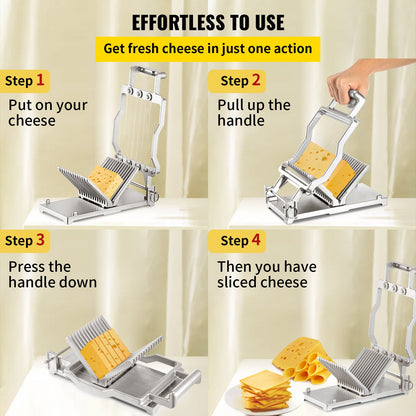 EFFORTLESS TO USE

Get fresh cheese in just one action

Step 1
Put on your cheese

Step 2
Pull up the handle

Step 3
Press the handle down

Step 4
Then you have sliced cheese